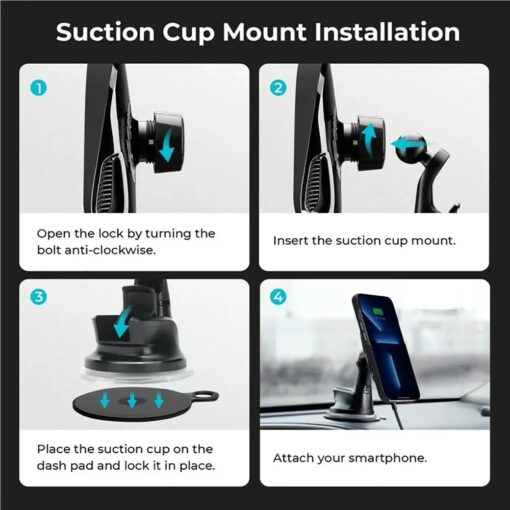 Suction Cup Mount Installation

1

Open the lock by turning the bolt anti-clockwise.

2

Insert the suction cup mount.

3

Place the suction cup on the dash pad and lock it in place.

4

Attach your smartphone.