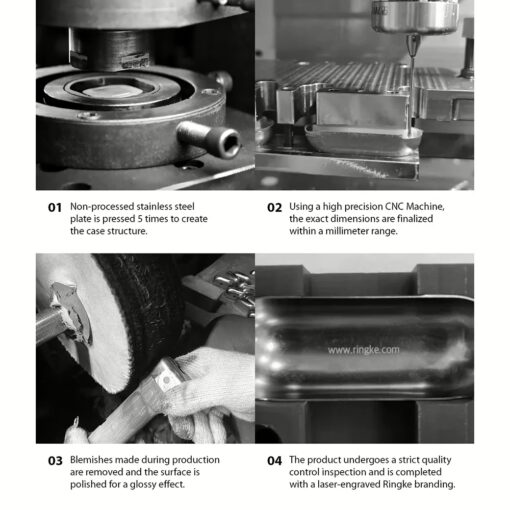 01 Non-processed stainless steel plate is pressed 5 times to create the case structure.

02 Using a high precision CNC Machine, the exact dimensions are finalized within a millimeter range.

www.ringke.com

03 Blemishes made during production are removed and the surface is polished for a glossy effect.

04 The product undergoes a strict quality control inspection and is completed with a laser-engraved Ringke branding.