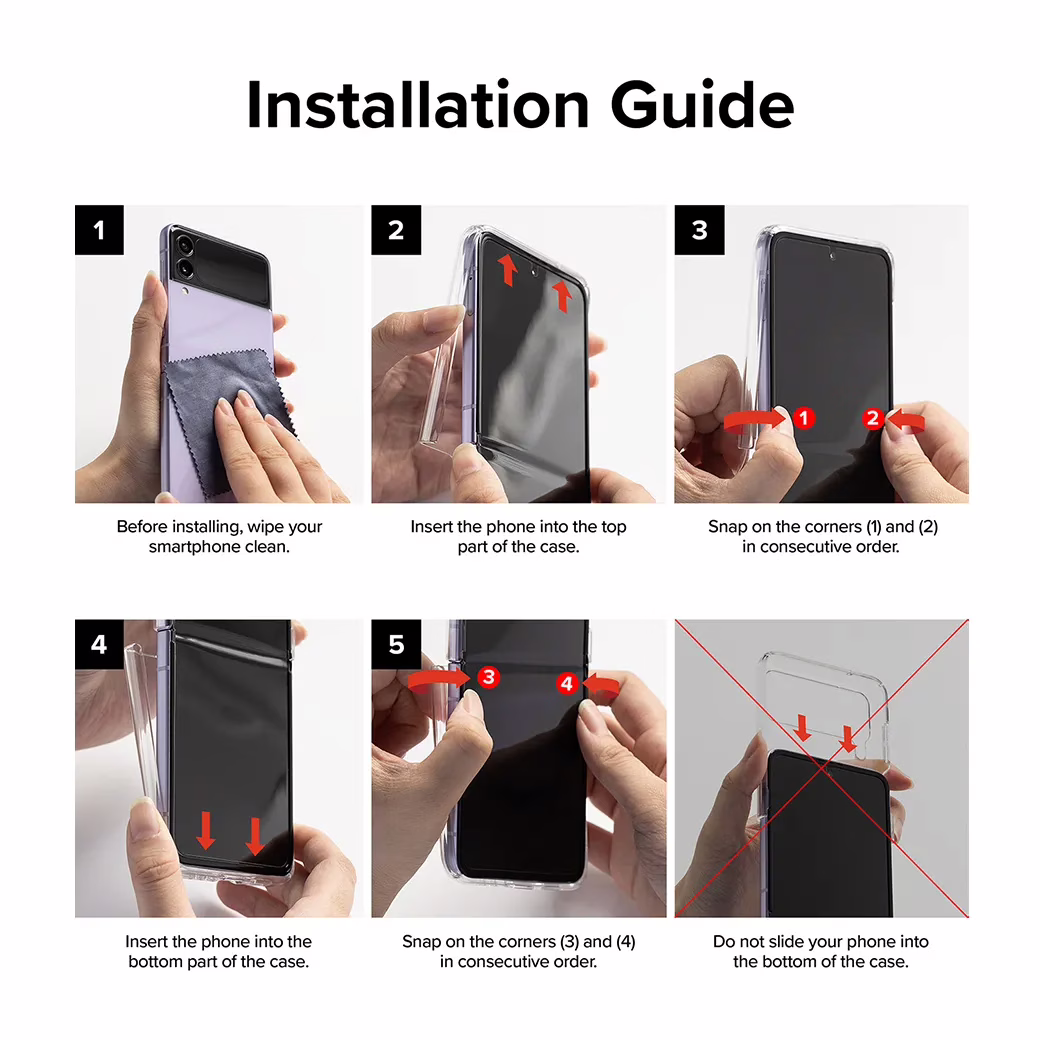 Installation Guide

1

Before installing, wipe your smartphone clean.

2

Insert the phone into the top part of the case.

3

1

2

Snap on the corners (1) and (2) in consecutive order.

4

Insert the phone into the bottom part of the case.

5

3

4

Snap on the corners (3) and (4) in consecutive order.

Do not slide your phone into the bottom of the case.