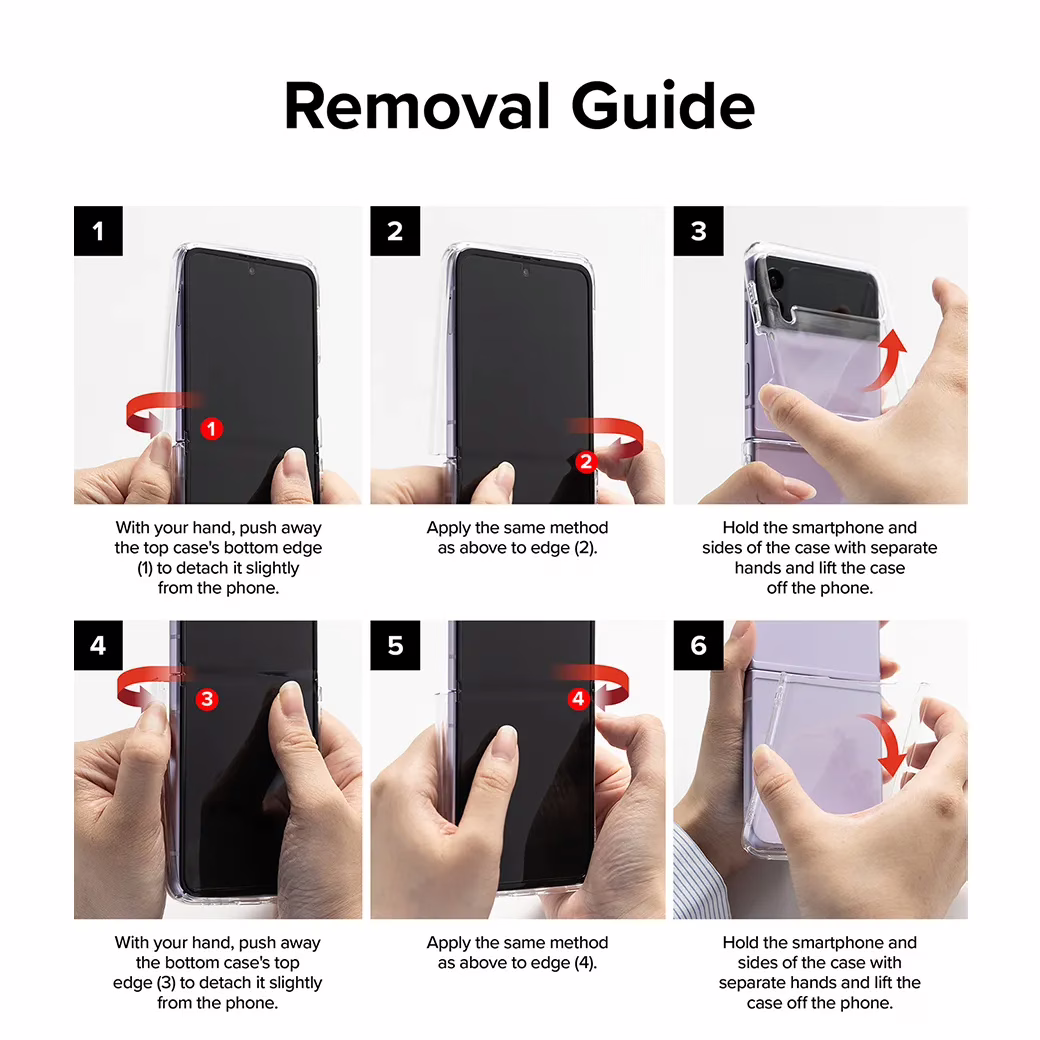 Removal Guide

1

1

With your hand, push away the top case's bottom edge (1) to detach it slightly from the phone.

2

2

Apply the same method as above to edge (2).

3

Hold the smartphone and sides of the case with separate hands and lift the case off the phone.

4

3

With your hand, push away the bottom case's top edge (3) to detach it slightly from the phone.

5

4

Apply the same method as above to edge (4).

6

Hold the smartphone and sides of the case with separate hands and lift the case off the phone.