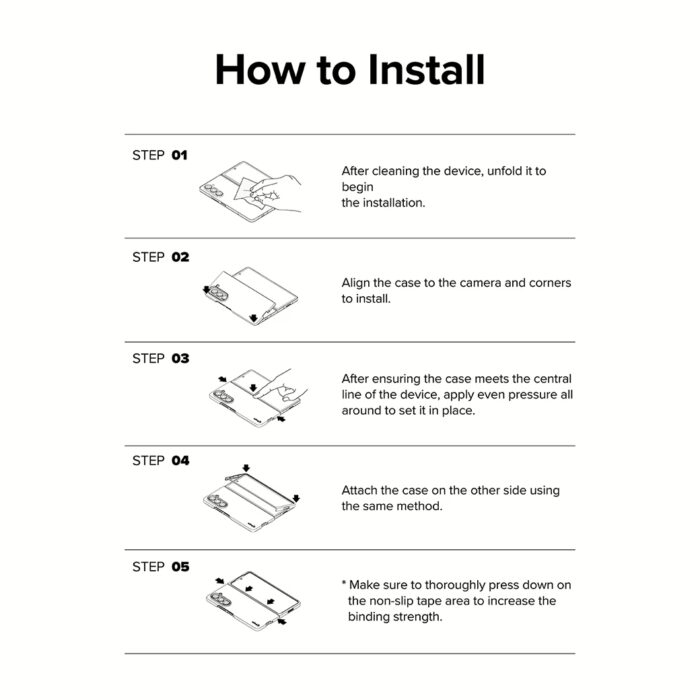 How to Install

STEP 01

After cleaning the device, unfold it to begin
the installation.

STEP 02

Align the case to the camera and corners to install.

STEP 03

After ensuring the case meets the central line of the device, apply even pressure all around to set it in place.

STEP 04

Attach the case on the other side using the same method.

STEP 05

* Make sure to thoroughly press down on the non-slip tape area to increase the binding strength.