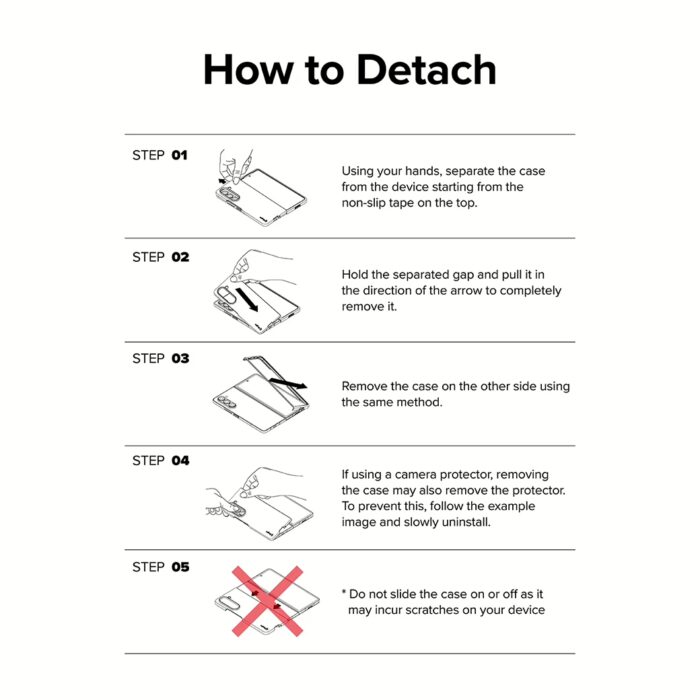 How to Detach

STEP 01

Using your hands, separate the case from the device starting from the non-slip tape on the top.

STEP 02

Hold the separated gap and pull it in the direction of the arrow to completely remove it.

STEP 03

Remove the case on the other side using the same method.

STEP 04

If using a camera protector, removing the case may also remove the protector. To prevent this, follow the example image and slowly uninstall.

STEP 05

* Do not slide the case on or off as it may incur scratches on your device