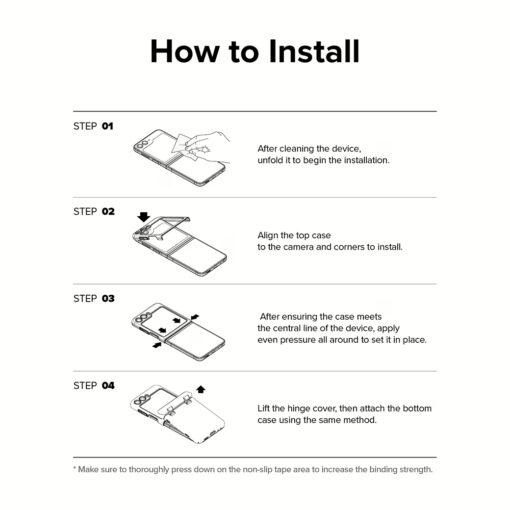 How to Install

STEP 01

After cleaning the device, unfold it to begin the installation.

STEP 02

Align the top case to the camera and corners to install.

STEP 03

After ensuring the case meets the central line of the device, apply even pressure all around to set it in place.

STEP 04

Lift the hinge cover, then attach the bottom case using the same method.

* Make sure to thoroughly press down on the non-slip tape area to increase the binding strength.