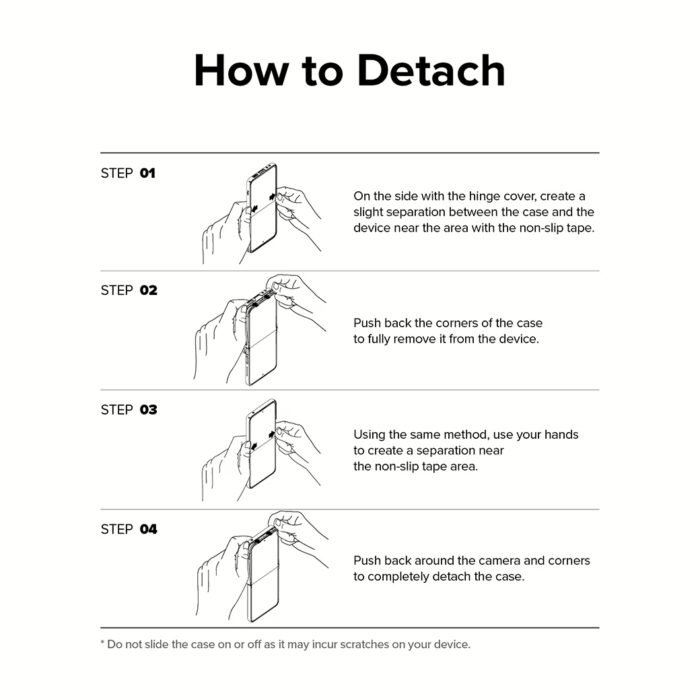 How to Detach

STEP 01

On the side with the hinge cover, create a slight separation between the case and the device near the area with the non-slip tape.

STEP 02

Push back the corners of the case to fully remove it from the device.

STEP 03

Using the same method, use your hands to create a separation near the non-slip tape area.

STEP 04

Push back around the camera and corners to completely detach the case.

* Do not slide the case on or off as it may incur scratches on your device.