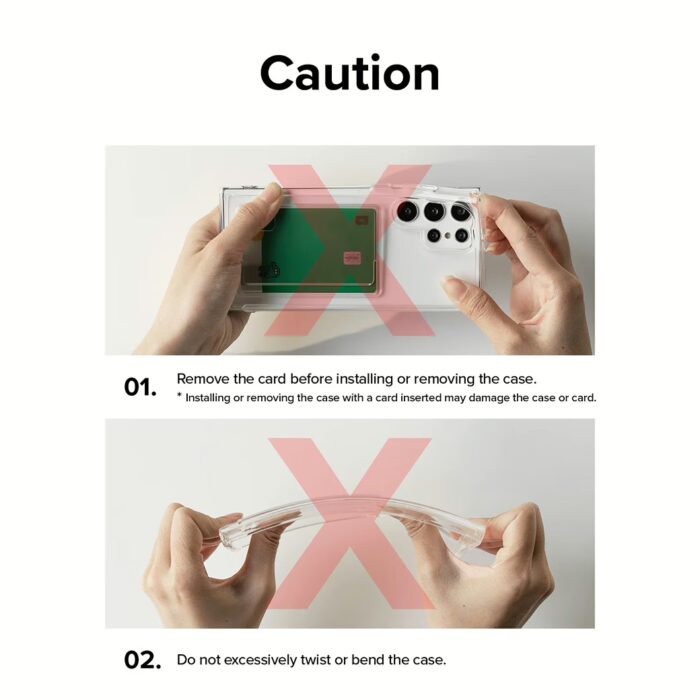 Caution

01. Remove the card before installing or removing the case.
* Installing or removing the case with a card inserted may damage the case or card.

02. Do not excessively twist or bend the case.