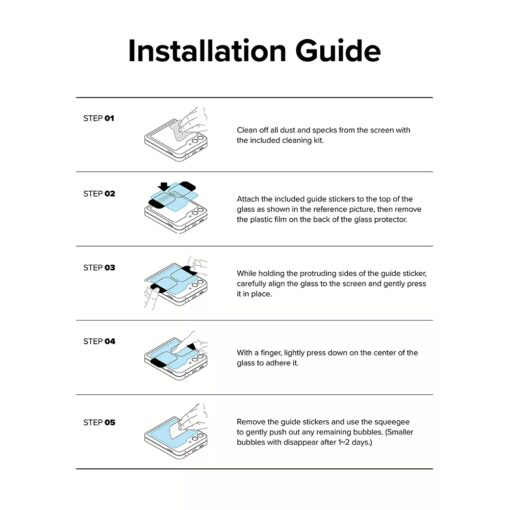 Installation Guide

STEP 01

Clean off all dust and specks from the screen with the included cleaning kit.

STEP 02

Attach the included guide stickers to the top of the glass as shown in the reference picture, then remove the plastic film on the back of the glass protector.

STEP 03

While holding the protruding sides of the guide sticker, carefully align the glass to the screen and gently press it in place.

STEP 04

With a finger, lightly press down on the center of the glass to adhere it.

STEP 05

Remove the guide stickers and use the squeegee to gently push out any remaining bubbles. (Smaller bubbles with disappear after 1~2 days.)