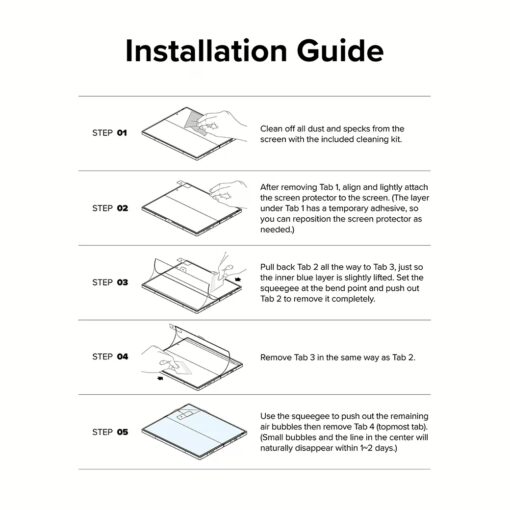 Installation Guide

STEP 01

Clean off all dust and specks from the screen with the included cleaning kit.

STEP 02

After removing Tab 1, align and lightly attach the screen protector to the screen. (The layer under Tab 1 has a temporary adhesive, so you can reposition the screen protector as needed.)

STEP 03

Pull back Tab 2 all the way to Tab 3, just so the inner blue layer is slightly lifted. Set the squeegee at the bend point and push out Tab 2 to remove it completely.

STEP 04

Remove Tab 3 in the same way as Tab 2.

STEP 05

Use the squeegee to push out the remaining air bubbles then remove Tab 4 (topmost tab). (Small bubbles and the line in the center will naturally disappear within 1~2 days.)