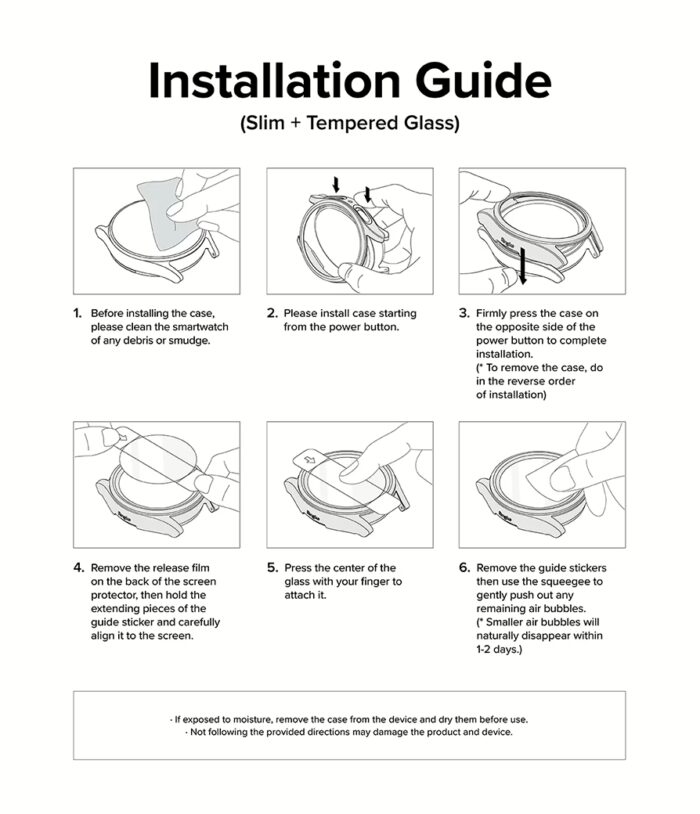 Installation Guide

(Slim + Tempered Glass)

1. Before installing the case, please clean the smartwatch of any debris or smudge.

2. Please install case starting from the power button.

3. Firmly press the case on the opposite side of the power button to complete installation. (* To remove the case, do in the reverse order of installation)

4. Remove the release film on the back of the screen protector, then hold the extending pieces of the guide sticker and carefully align it to the screen.

5. Press the center of the glass with your finger to attach it.

6. Remove the guide stickers then use the squeegee to gently push out any remaining air bubbles. (* Smaller air bubbles will naturally disappear within 1-2 days.)

· If exposed to moisture, remove the case from the device and dry them before use.
· Not following the provided directions may damage the product and device.