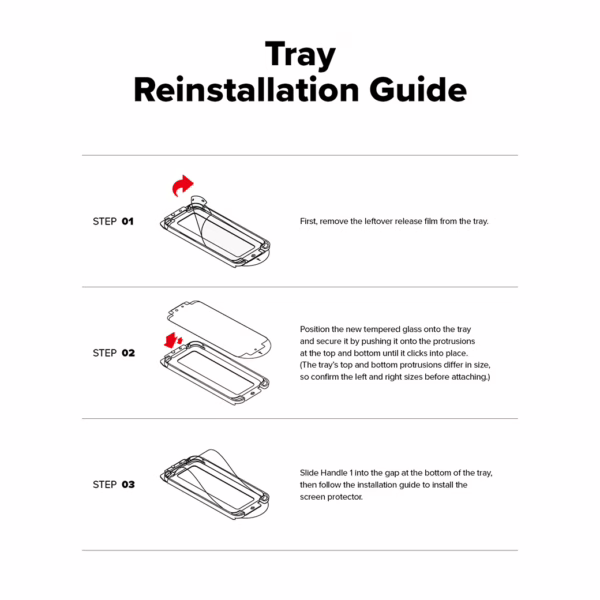 Tray
Reinstallation Guide

STEP 01

First, remove the leftover release film from the tray.

STEP 02

Position the new tempered glass onto the tray and secure it by pushing it onto the protrusions at the top and bottom until it clicks into place. (The tray's top and bottom protrusions differ in size, so confirm the left and right sizes before attaching.)

STEP 03

Slide Handle 1 into the gap at the bottom of the tray, then follow the installation guide to install the screen protector.