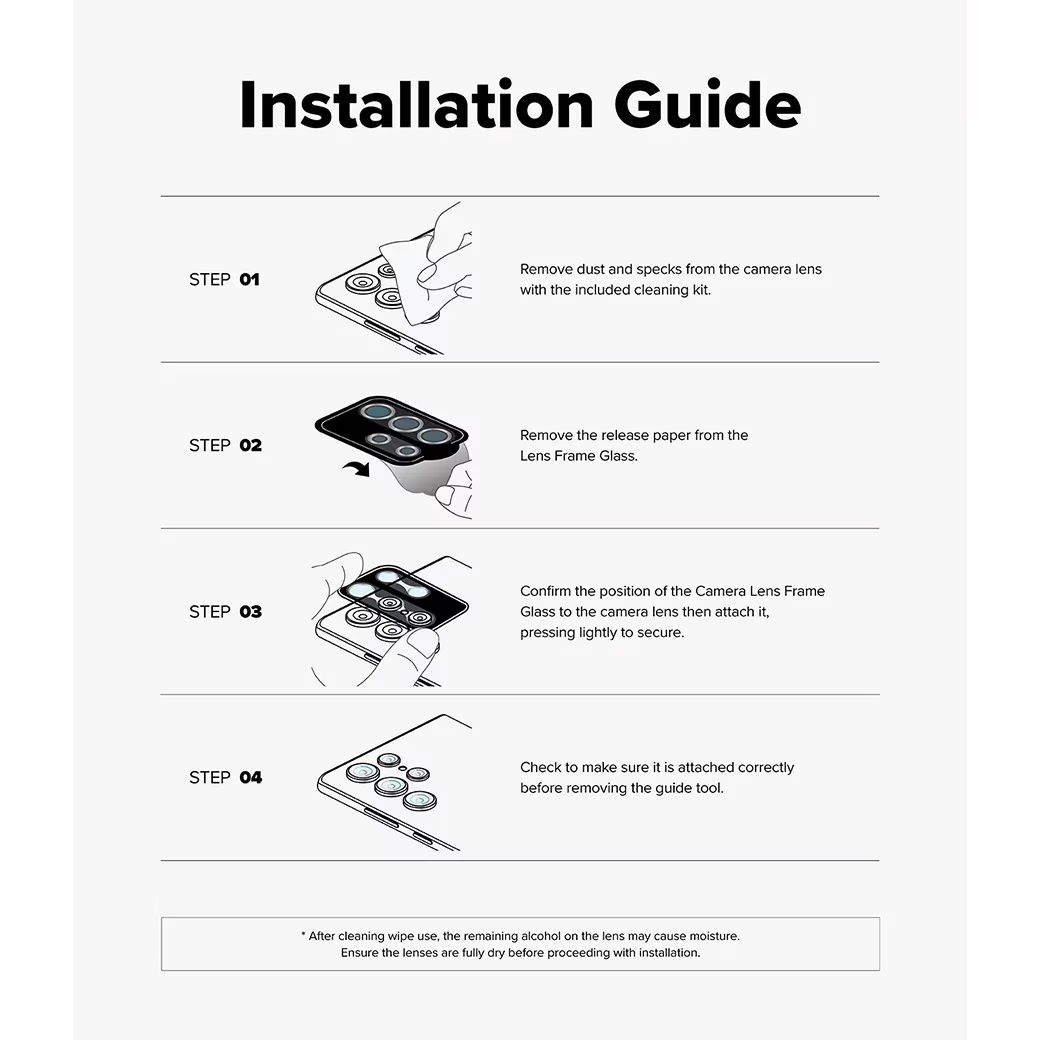 Installation Guide

STEP 01

Remove dust and specks from the camera lens with the included cleaning kit.

STEP 02

Remove the release paper from the Lens Frame Glass.

STEP 03

Confirm the position of the Camera Lens Frame Glass to the camera lens then attach it, pressing lightly to secure.

STEP 04

Check to make sure it is attached correctly before removing the guide tool.

* After cleaning wipe use, the remaining alcohol on the lens may cause moisture. Ensure the lenses are fully dry before proceeding with installation.