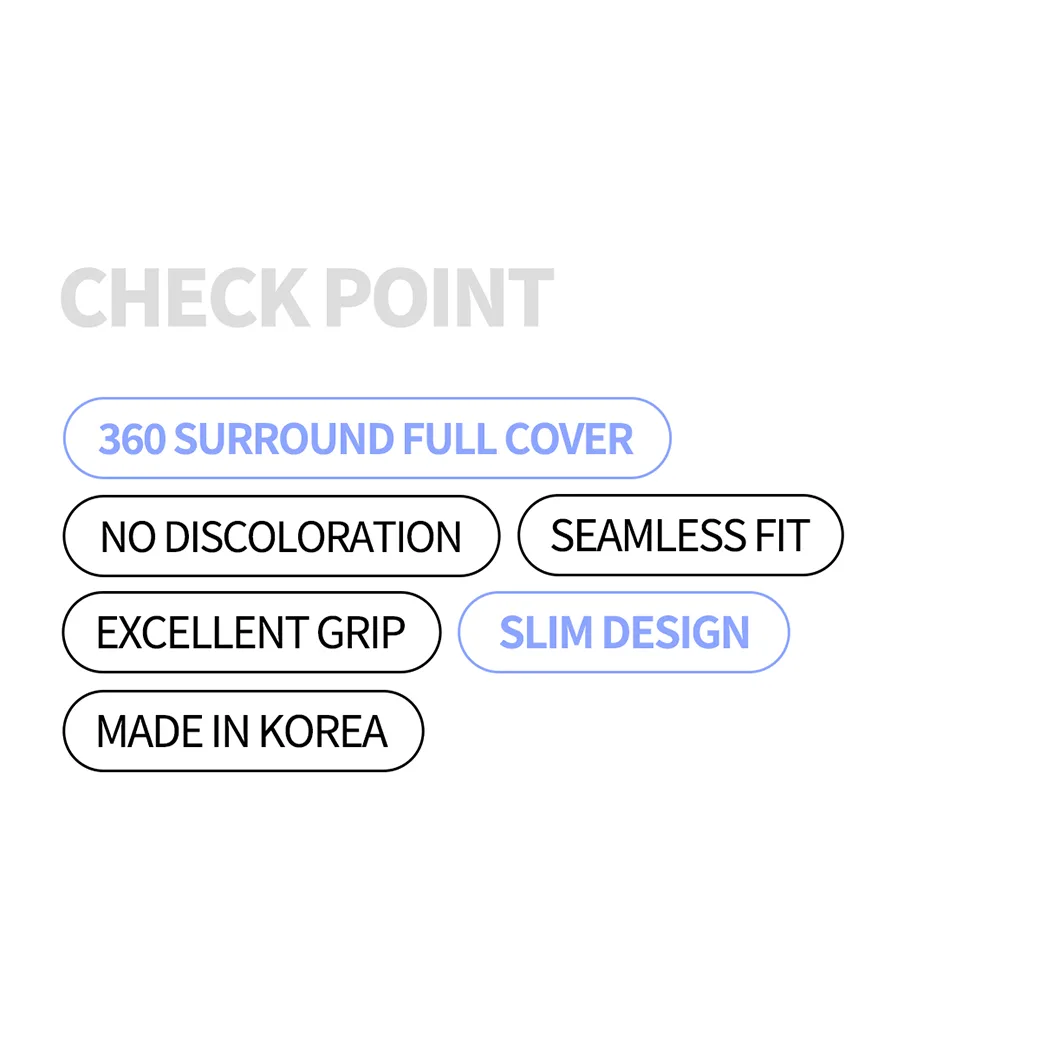 CHECK POINT

360 SURROUND FULL COVER

NO DISCOLORATION

SEAMLESS FIT

EXCELLENT GRIP

SLIM DESIGN

MADE IN KOREA