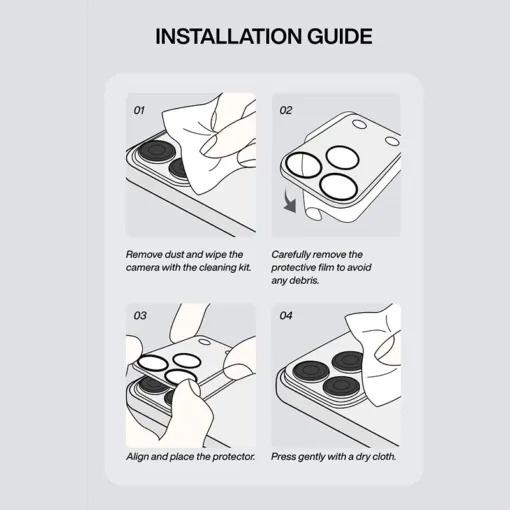 INSTALLATION GUIDE

01

Remove dust and wipe the camera with the cleaning kit.

02

Carefully remove the protective film to avoid any debris.

03

Align and place the protector.

04

Press gently with a dry cloth.