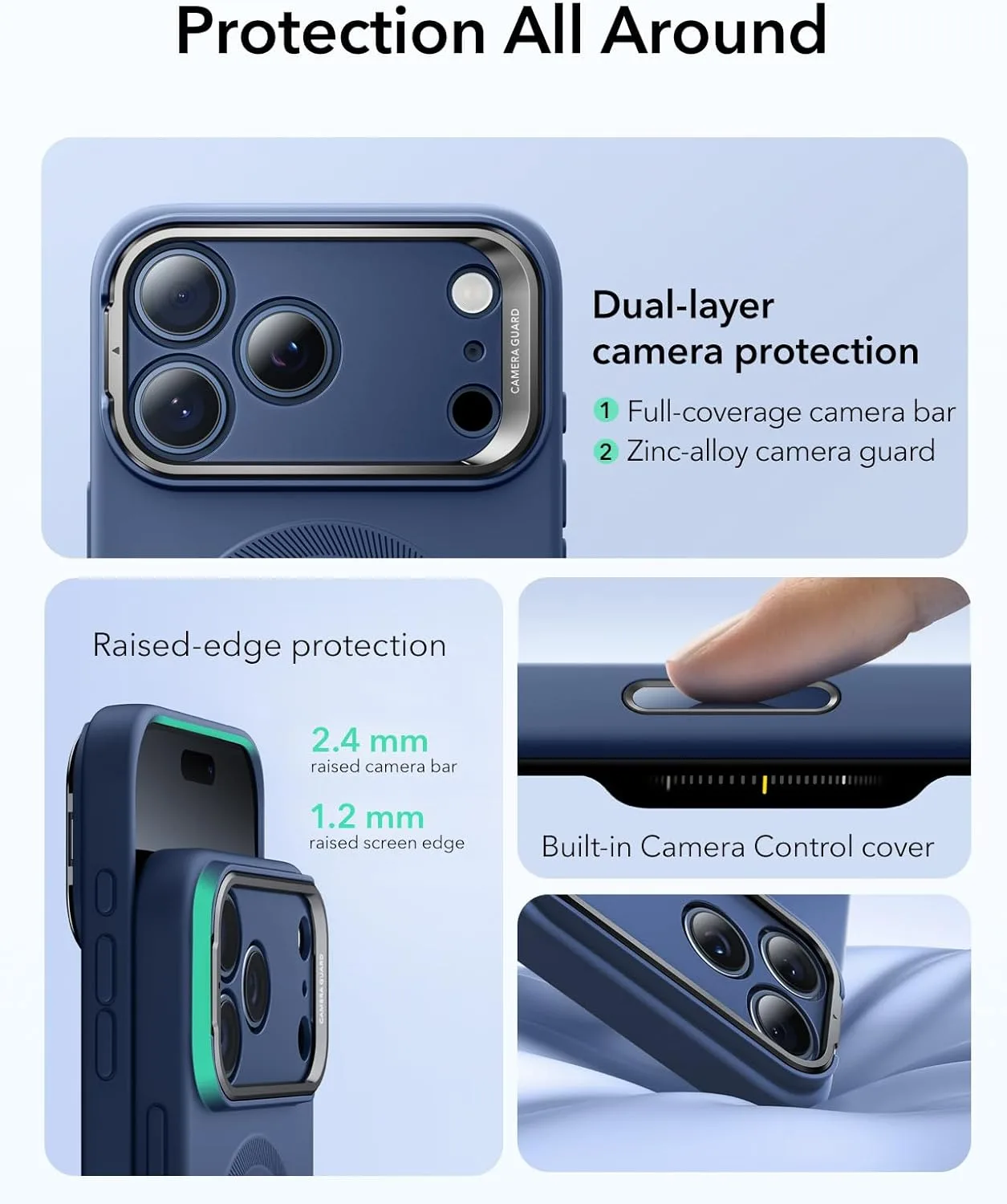 Protection All Around

CAMERA GUARD

Dual-layer camera protection

1 Full-coverage camera bar

2 Zinc-alloy camera guard

Raised-edge protection

2.4 mm
raised camera bar

1.2 mm
raised screen edge

CAMERA GUARD

Built-in Camera Control cover