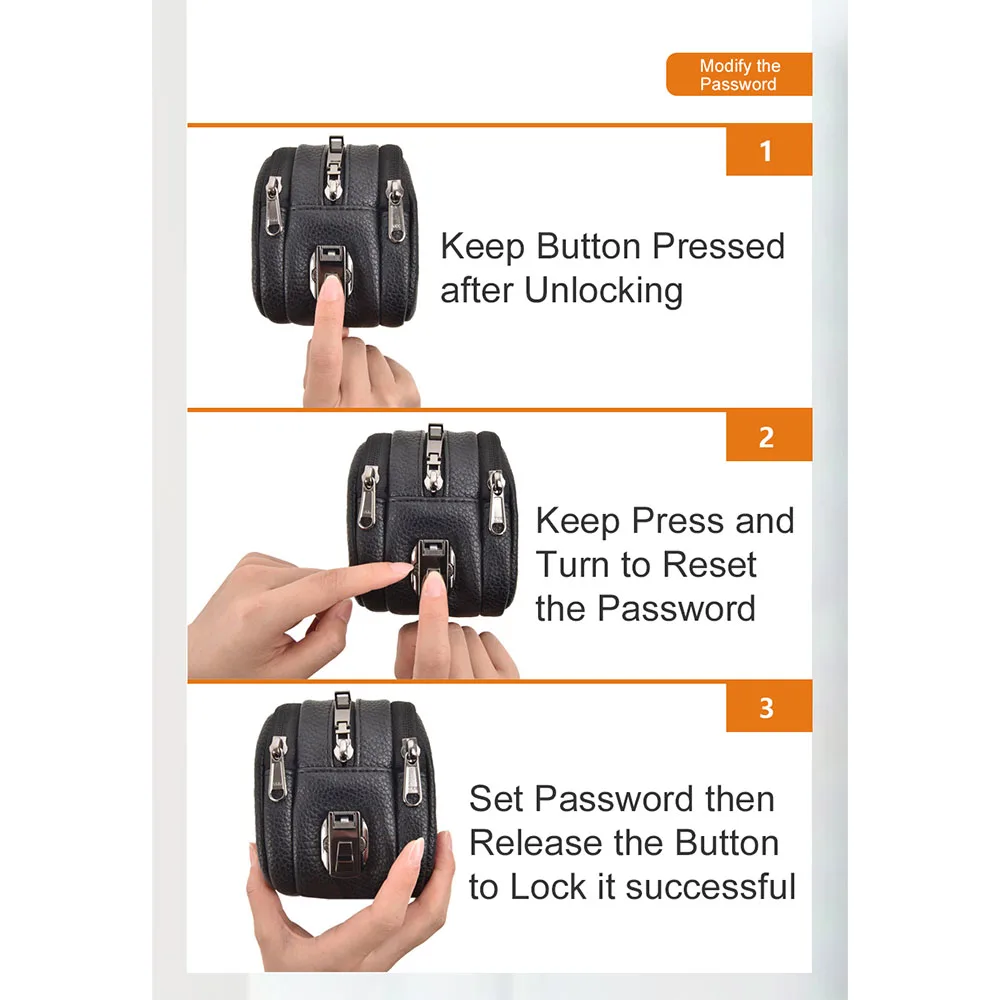 Modify the Password

1

Keep Button Pressed after Unlocking

2

Keep Press and Turn to Reset the Password

3

Set Password then Release the Button to Lock it successful