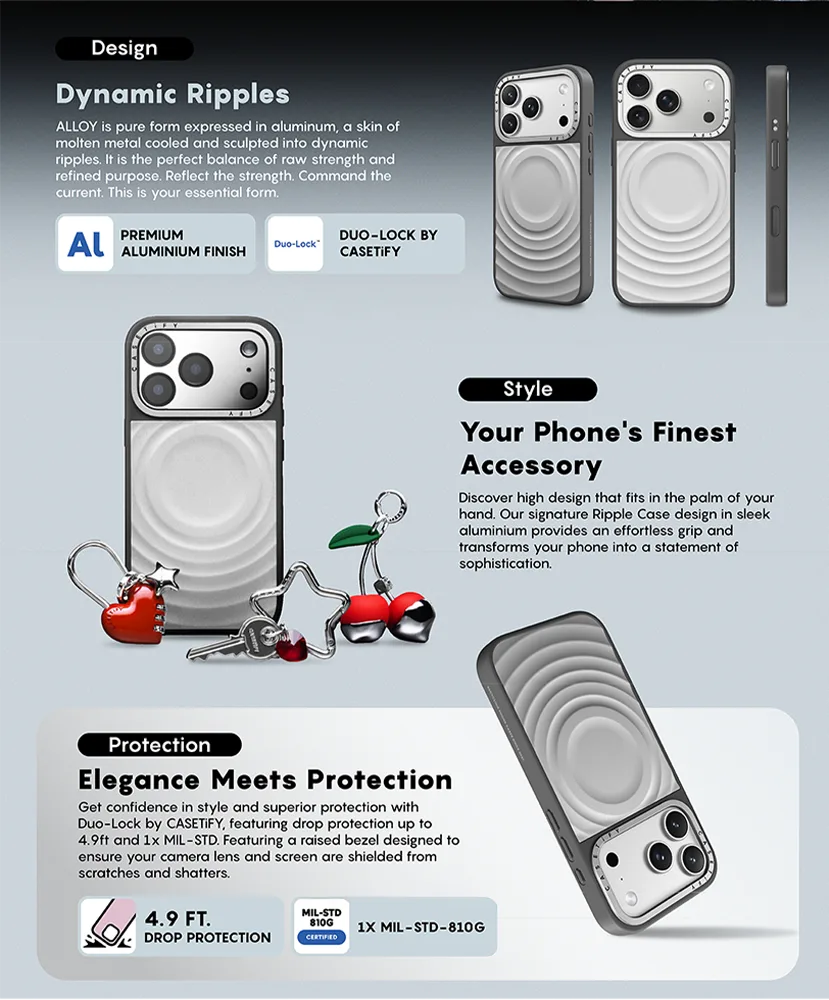 Design

Dynamic Ripples

ALLOY is pure form expressed in aluminum, a skin of molten metal cooled and sculpted into dynamic ripples. It is the perfect balance of raw strength and refined purpose. Reflect the strength. Command the current. This is your essential form.

Al PREMIUM ALUMINIUM FINISH

Duo-Lock™ DUO-LOCK BY CASETiFY

Style

Your Phone's Finest Accessory

Discover high design that fits in the palm of your hand. Our signature Ripple Case design in sleek aluminium provides an effortless grip and transforms your phone into a statement of sophistication.

Protection

Elegance Meets Protection

Get confidence in style and superior protection with Duo-Lock by CASETiFY, featuring drop protection up to 4.9ft and 1x MIL-STD. Featuring a raised bezel designed to ensure your camera lens and screen are shielded from scratches and shatters.

4.9 FT. DROP PROTECTION

MIL-STD 810G CERTIFIED 1X MIL-STD-810G