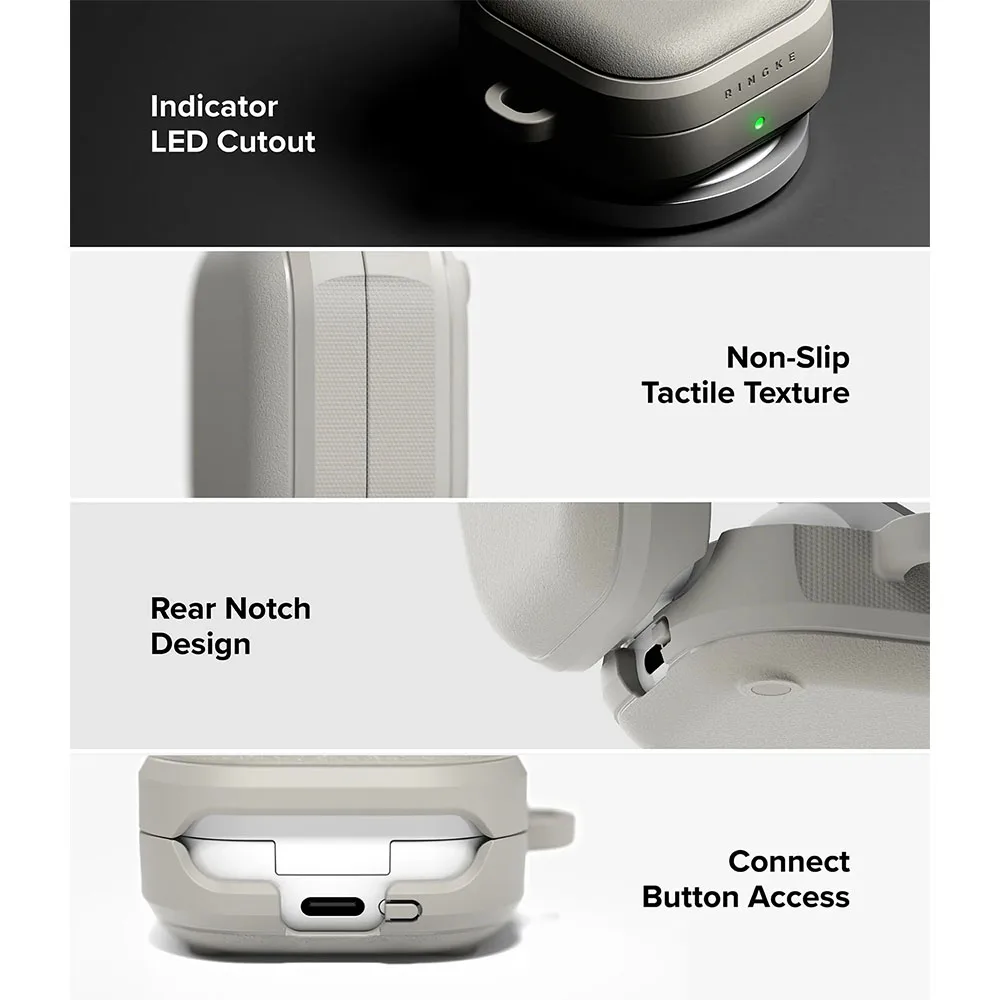 Indicator
LED Cutout

RINGKE

Non-Slip
Tactile Texture

Rear Notch
Design

Connect
Button Access