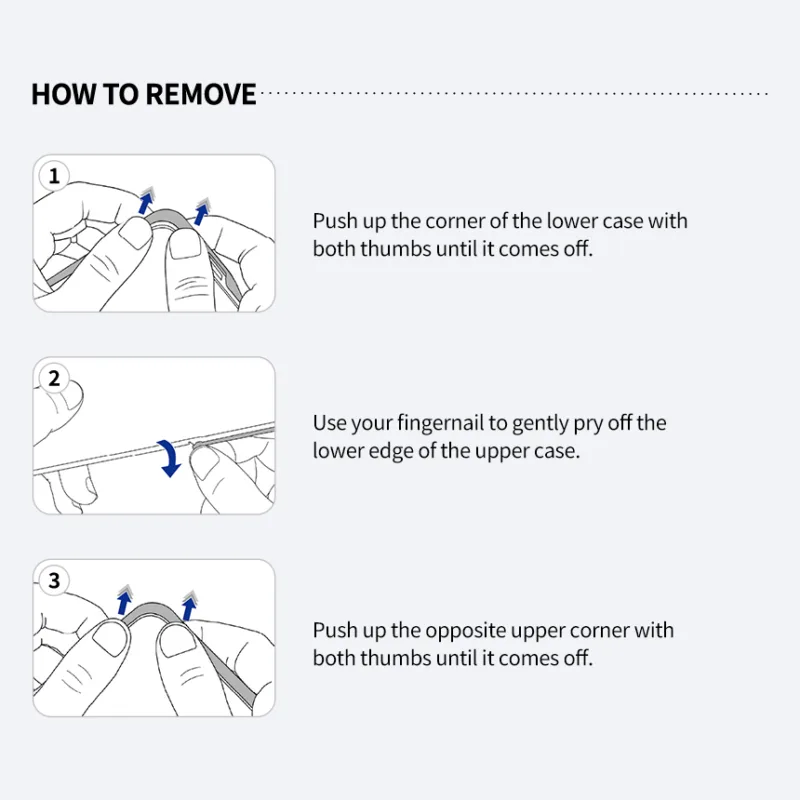 HOW TO REMOVE

1

Push up the corner of the lower case with both thumbs until it comes off.

2

Use your fingernail to gently pry off the lower edge of the upper case.

3

Push up the opposite upper corner with both thumbs until it comes off.